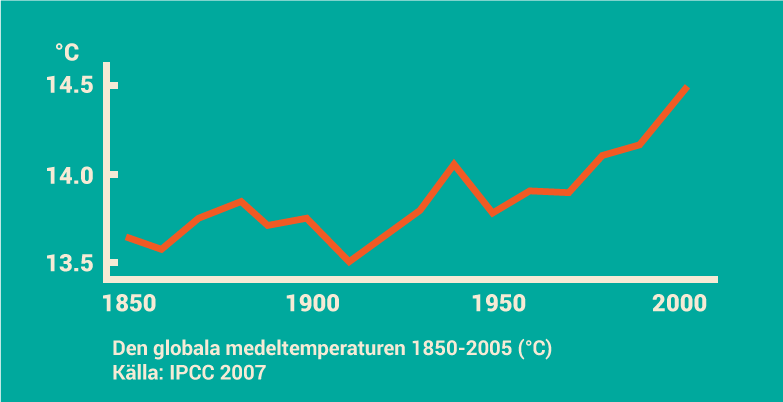 °C
14.5
14.0
13.5
1850
1900
1950
2000
Den globala medeltemperaturen 1850-2005 (°C)
Källa: IPCC 2007